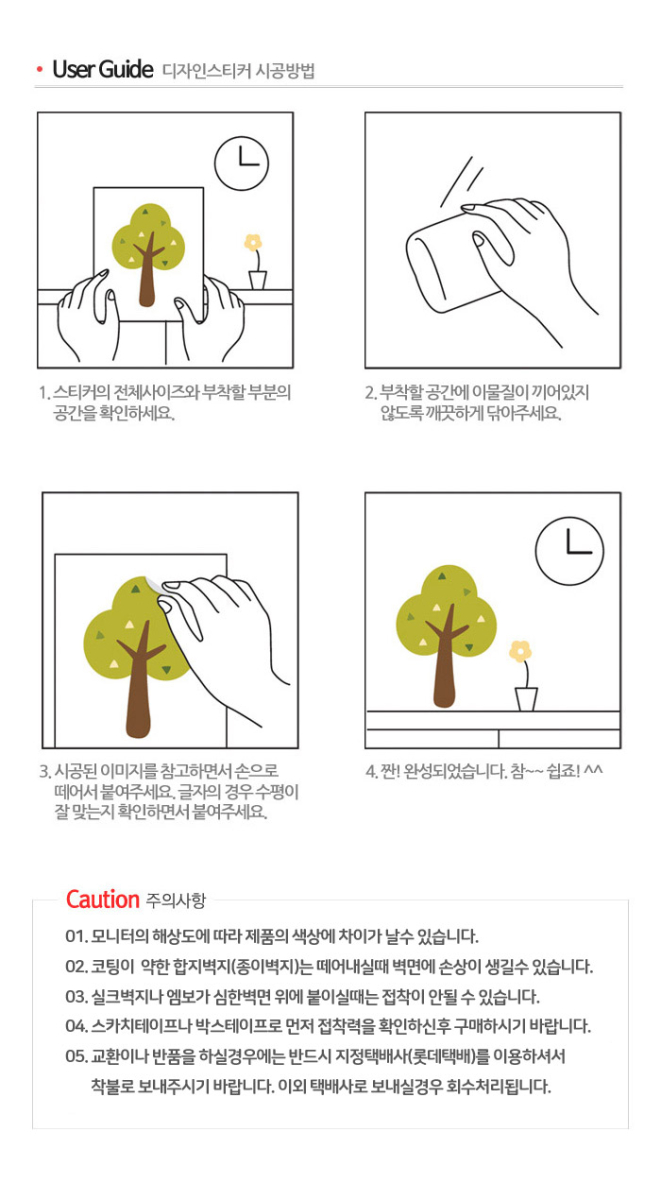 • User Guide 디자인스티커 시공방법

1. 스티커의 전체사이즈와 부착할 부분의 공간을 확인하세요.

2. 부착할 공간에 이물질이 끼어있지 않도록 깨끗하게 닦아주세요.

3. 시공된 이미지를 참고하면서 손으로 떼어서 붙여주세요. 글자의 경우 수평이 잘 맞는지 확인하면서 붙여주세요.

4. 짠! 완성되었습니다. 참~~ 쉽죠! ^^

Caution 주의사항

01. 모니터의 해상도에 따라 제품의 색상에 차이가 날수 있습니다.

02. 코팅이 약한 합지벽지(종이벽지)는 떼어내실때 벽면에 손상이 생길수 있습니다.

03. 실크벽지나 엠보가 심한벽면 위에 붙이실때는 접착이 안될 수 있습니다.

04. 스카치테이프나 박스테이프로 먼저 접착력을 확인하신후 구매하시기 바랍니다.

05. 교환이나 반품을 하실경우에는 반드시 지정택배사(롯데택배)를 이용하셔서 착불로 보내주시기 바랍니다. 이외 택배사로 보내실경우 회수처리됩니다.