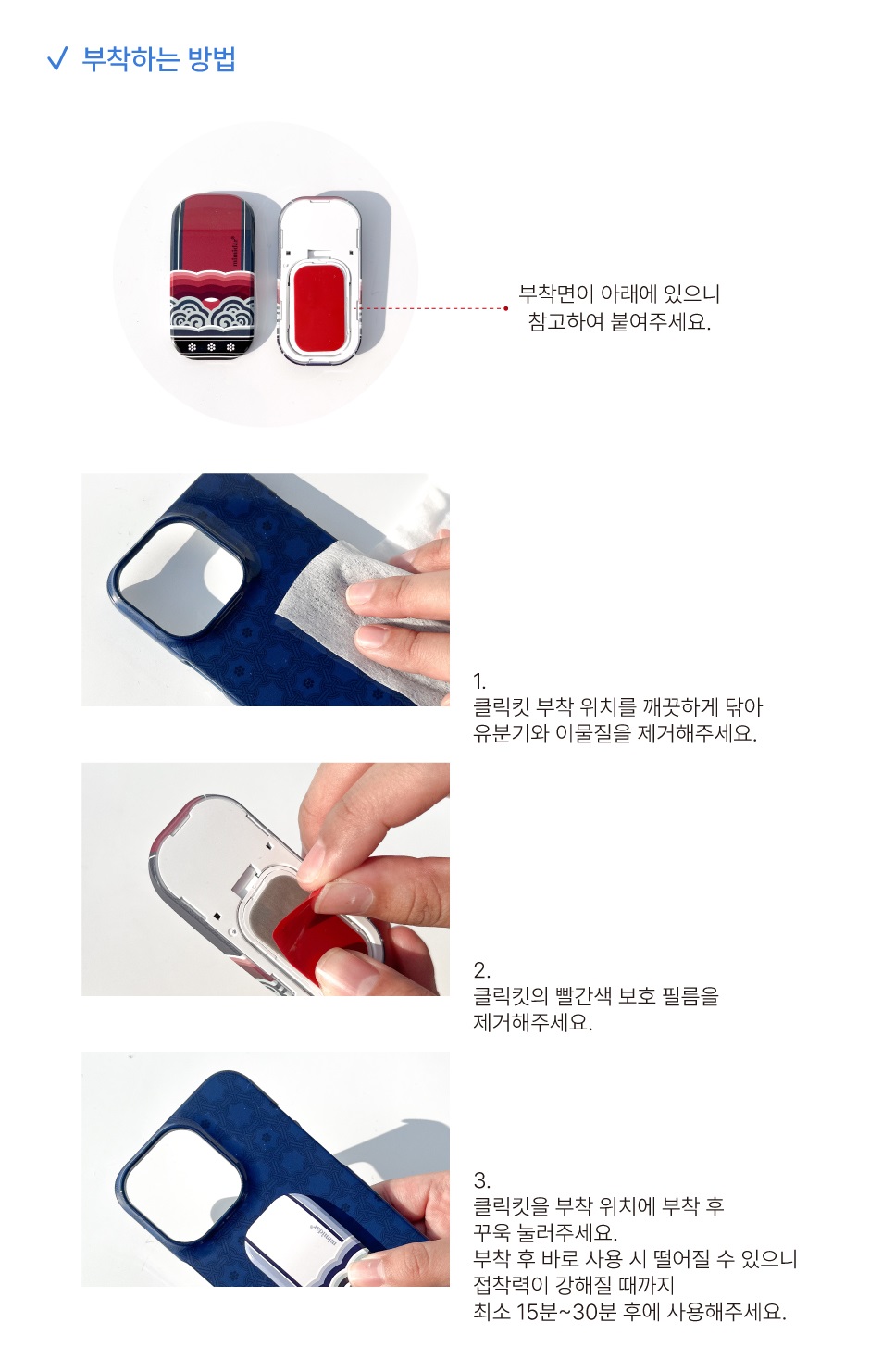 ✓ 부착하는 방법

부착면이 아래에 있으니
참고하여 붙여주세요.

1.
클릭킷 부착 위치를 깨끗하게 닦아
유분기와 이물질을 제거해주세요.

2.
클릭킷의 빨간색 보호 필름을
제거해주세요.

3.
클릭킷을 부착 위치에 부착 후
꾸욱 눌러주세요.
부착 후 바로 사용 시 떨어질 수 있으니
접착력이 강해질 때까지
최소 15분~30분 후에 사용해주세요.