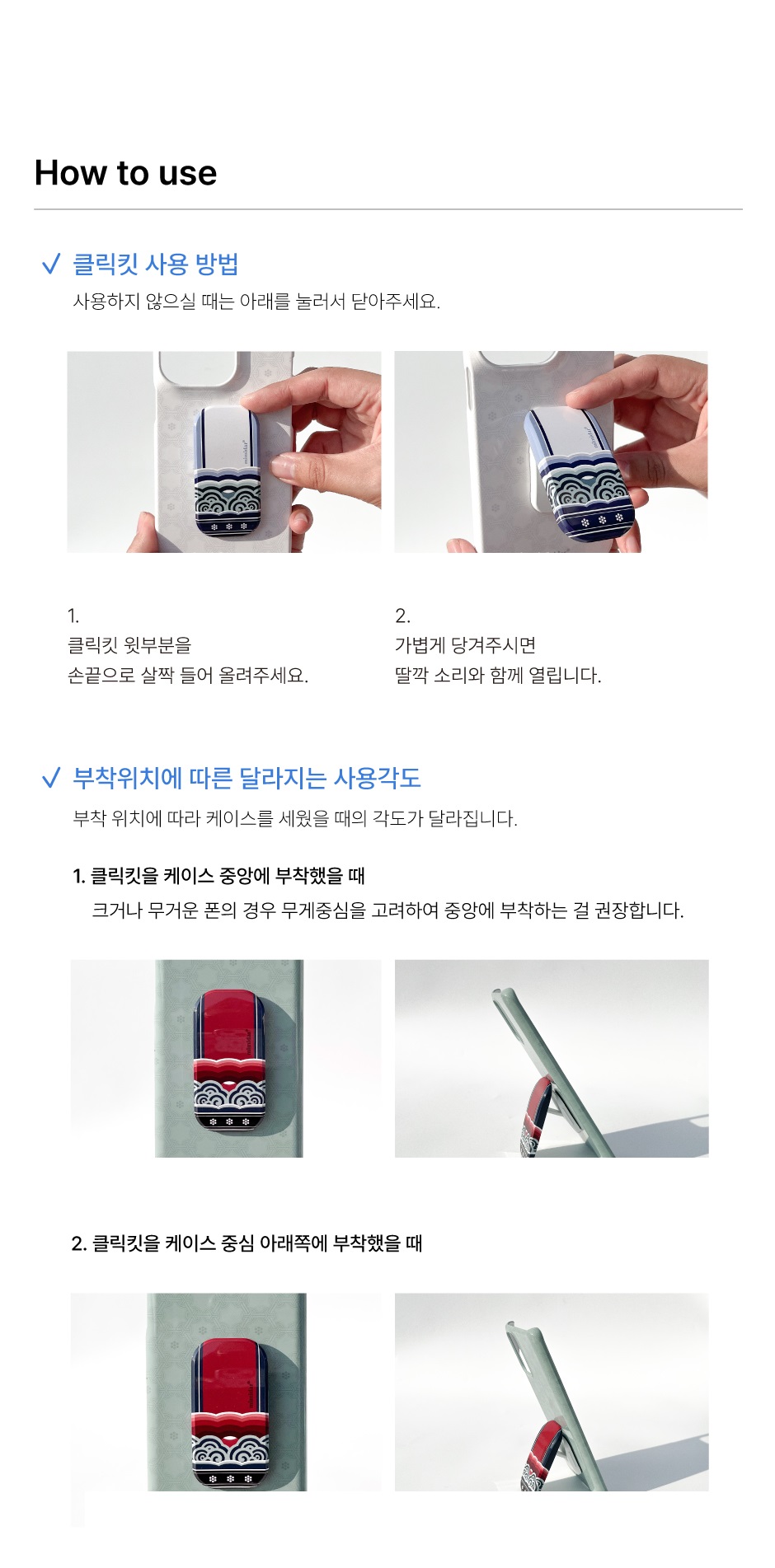 How to use

✓ 클릭킷 사용 방법
사용하지 않으실 때는 아래를 눌러서 닫아주세요.

1.
클릭킷 윗부분을
손끝으로 살짝 들어 올려주세요.

2.
가볍게 당겨주시면
딸깍 소리와 함께 열립니다.

✓ 부착위치에 따른 달라지는 사용각도
부착 위치에 따라 케이스를 세웠을 때의 각도가 달라집니다.

1. 클릭킷을 케이스 중앙에 부착했을 때
크거나 무거운 폰의 경우 무게중심을 고려하여 중앙에 부착하는 걸 권장합니다.

2. 클릭킷을 케이스 중심 아래쪽에 부착했을 때